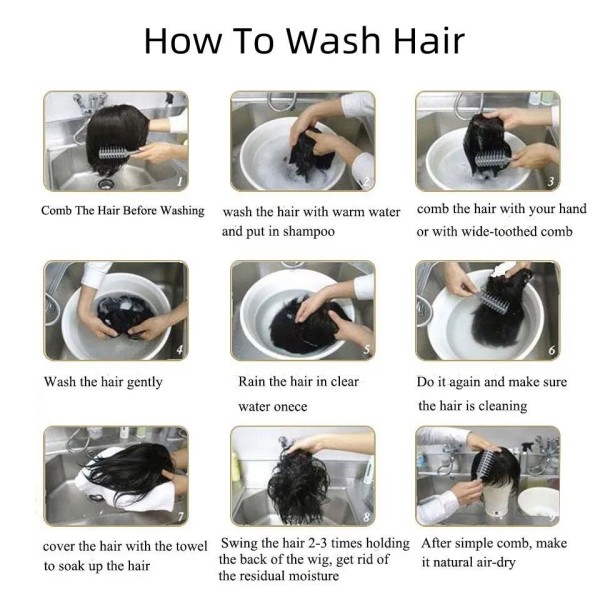 How To Wash Hair

1

Comb The Hair Before Washing

2

wash the hair with warm water and put in shampoo

3

comb the hair with your hand or with wide-toothed comb

4

Wash the hair gently

5

Rain the hair in clear water onece

6

Do it again and make sure the hair is cleaning

7

cover the hair with the towel to soak up the hair

8

Swing the hair 2-3 times holding the back of the wig, get rid of the residual moisture

9

After simple comb, make it natural air-dry